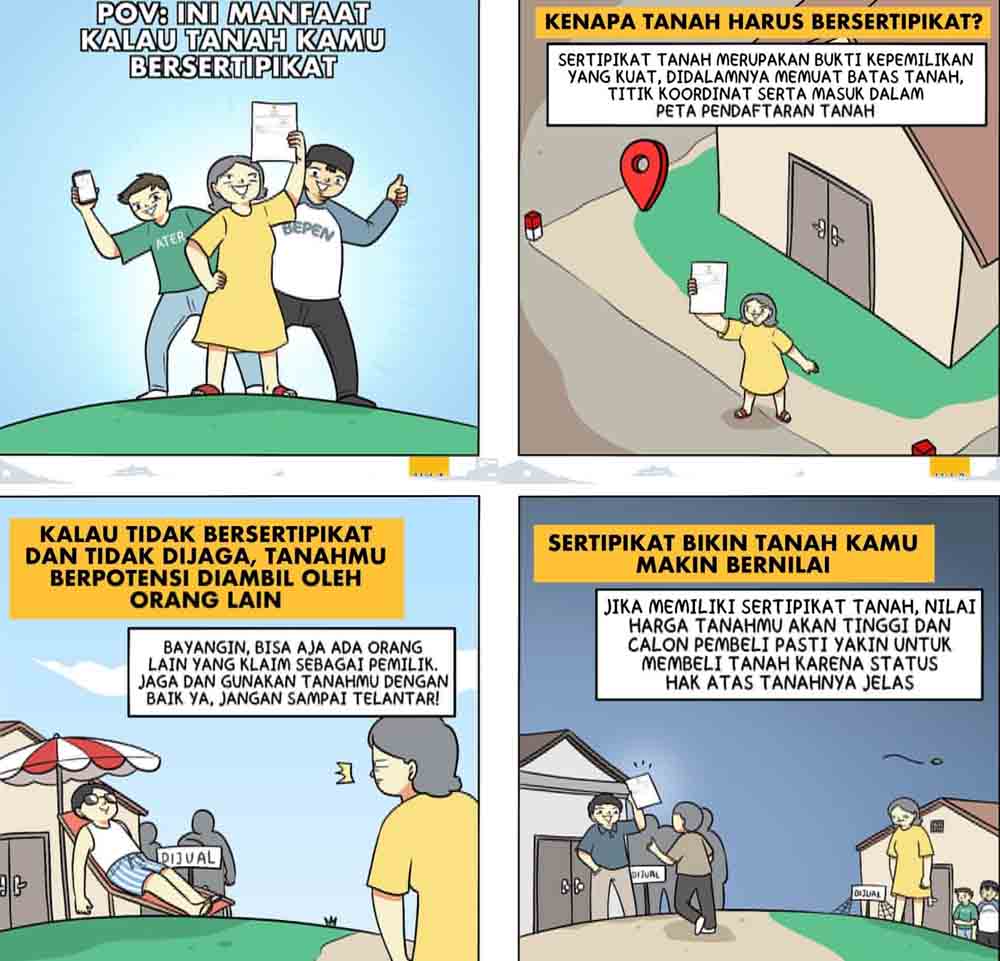 POV: INI MANFAAT KALAU TANAH KAMU BERSERTIPIKAT

ATER

BEPEN

KENAPA TANAH HARUS BERSERTIPIKAT?

SERTIPIKAT TANAH MERUPAKAN BUKTI KEPEMILIKAN YANG KUAT, DIDALAMNYA MEMUAT BATAS TANAH, TITIK KOORDINAT SERTA MASUK DALAM PETA PENDAFTARAN TANAH

KALAU TIDAK BERSERTIPIKAT DAN TIDAK DIJAGA, TANAHMU BERPOTENSI DIAMBIL OLEH ORANG LAIN

BAYANGIN, BISA AJA ADA ORANG LAIN YANG KLAIM SEBAGAI PEMILIK. JAGA DAN GUNAKAN TANAHMU DENGAN BAIK YA, JANGAN SAMPAI TELANTAR!

DIJUAL

SERTIPIKAT BIKIN TANAH KAMU MAKIN BERNILAI

JIKA MEMILIKI SERTIPIKAT TANAH, NILAI HARGA TANAHMU AKAN TINGGI DAN CALON PEMBELI PASTI YAKIN UNTUK MEMBELI TANAH KARENA STATUS HAK ATAS TANAHNYA JELAS

DIJUAL

DIJUAL